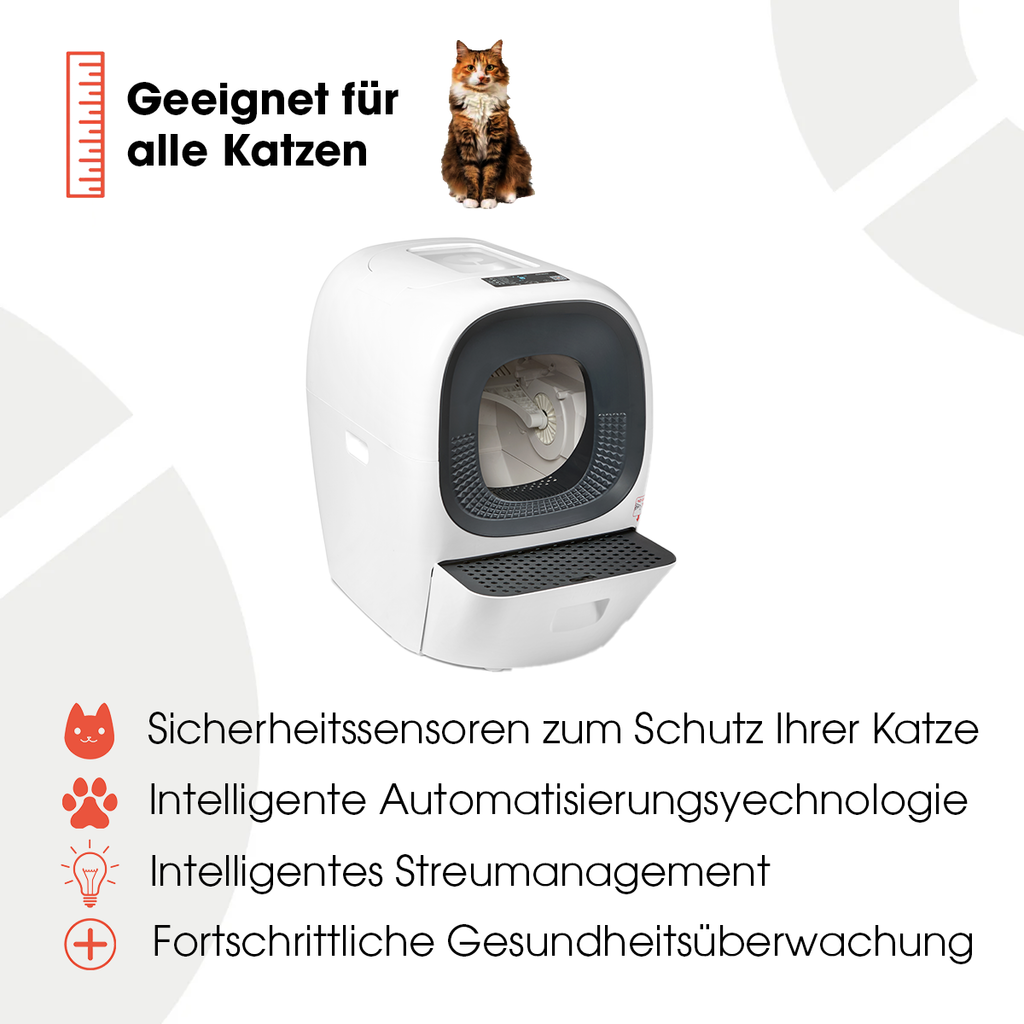 Geeignet für alle Katzen

Sicherheitssensoren zum Schutz Ihrer Katze

Intelligente Automatisierungsyechnologie

Intelligentes Streumanagement

Fortschrittliche Gesundheitsüberwachung