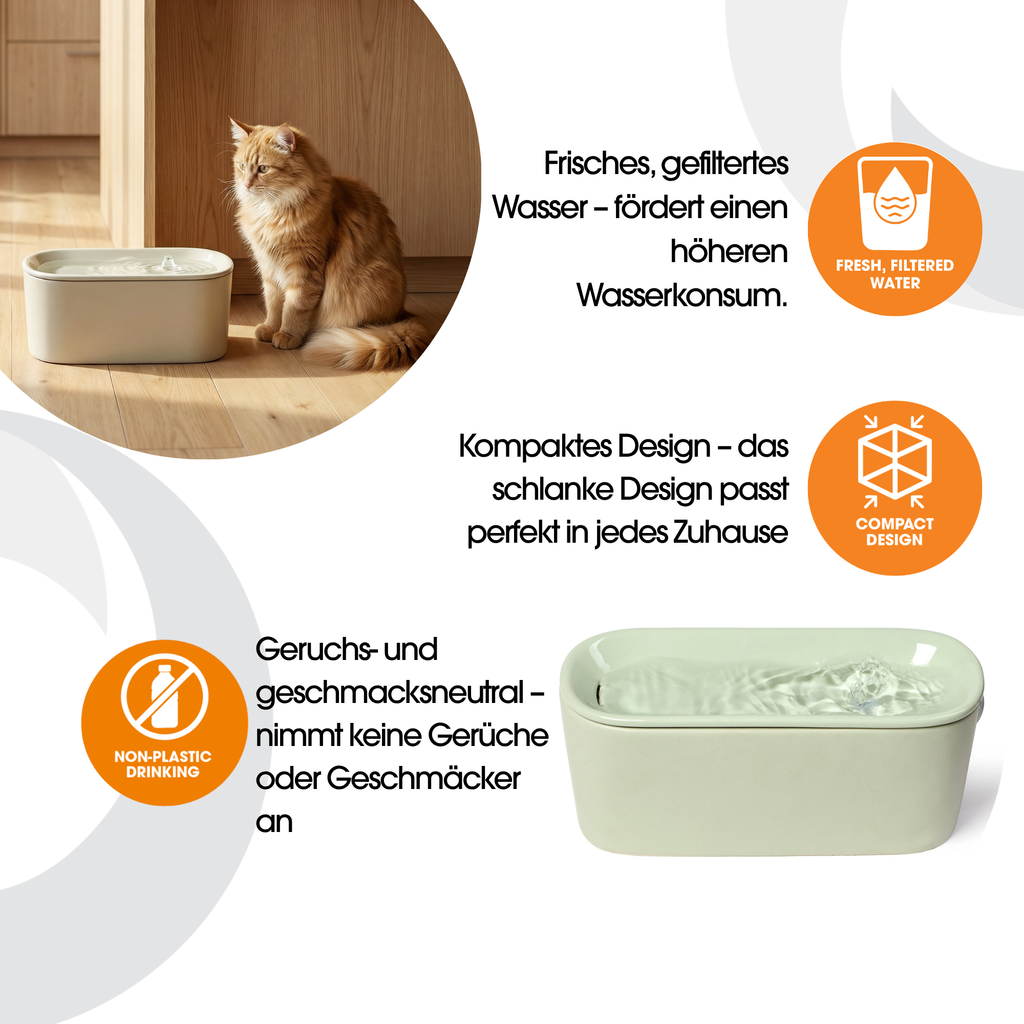 Frisches, gefiltertes Wasser – fördert einen höheren Wasserkonsum.

FRESH, FILTERED WATER

Kompaktes Design – das schlanke Design passt perfekt in jedes Zuhause

COMPACT DESIGN

NON-PLASTIC DRINKING

Geruchs- und geschmacksneutral – nimmt keine Gerüche oder Geschmäcker an