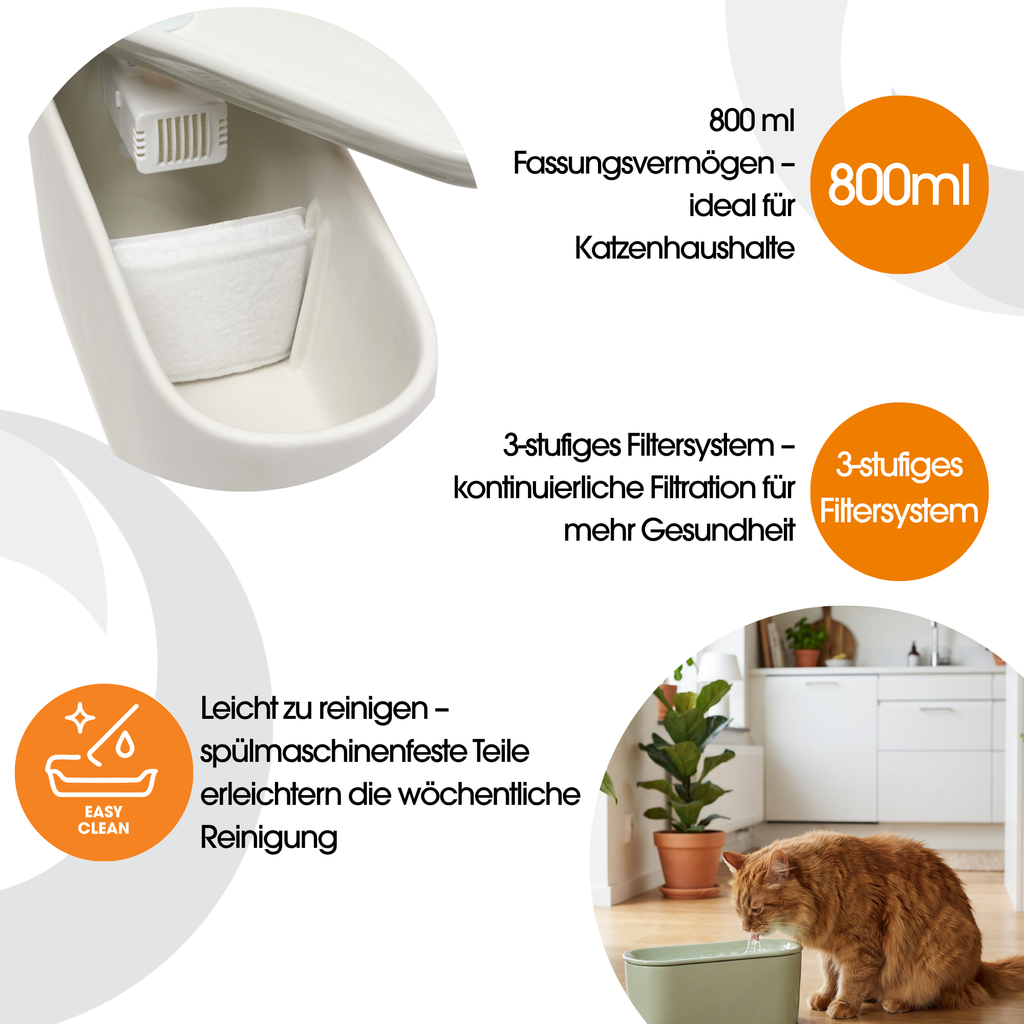 800 ml Fassungsvermögen – ideal für Katzenhaushalte

800ml

3-stufiges Filtersystem – kontinuierliche Filtration für mehr Gesundheit

3-stufiges Filtersystem

EASY CLEAN

Leicht zu reinigen – spülmaschinenfeste Teile erleichtern die wöchentliche Reinigung