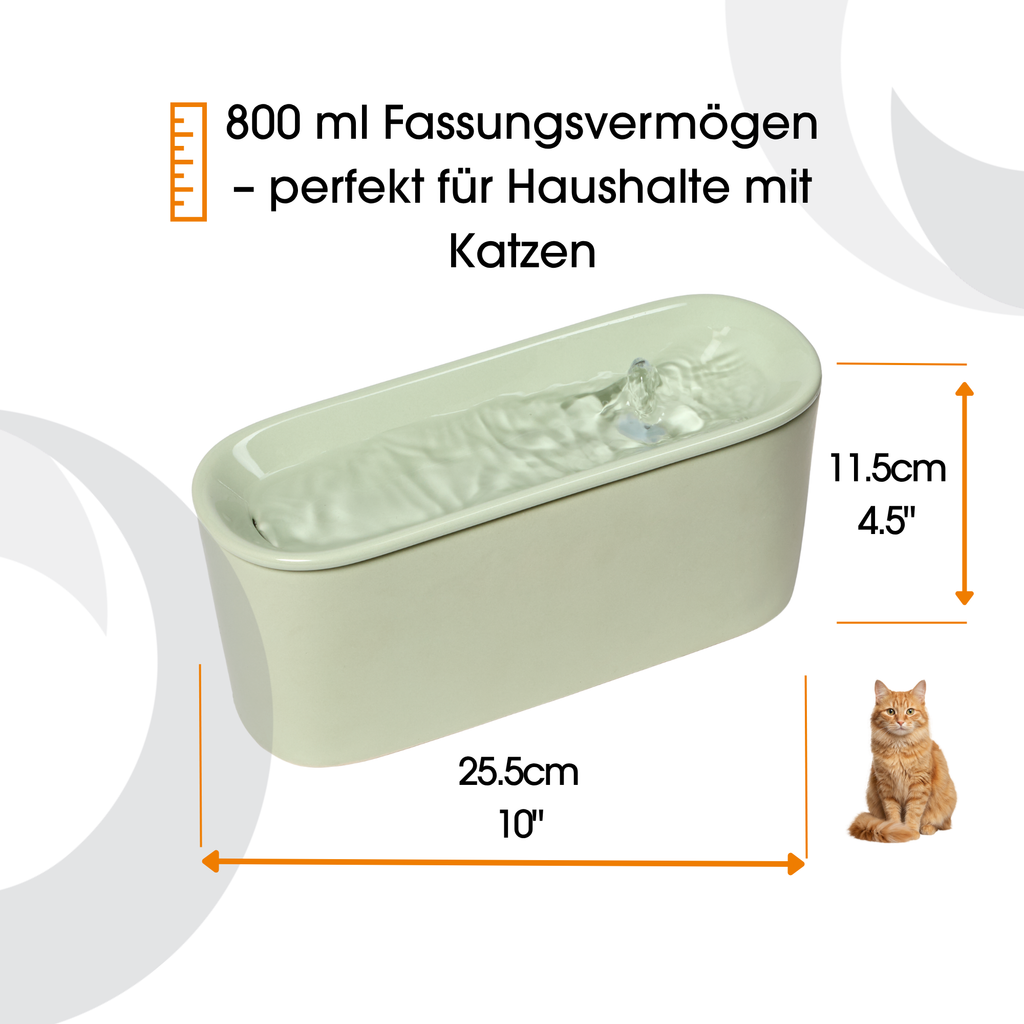 800 ml Fassungsvermögen – perfekt für Haushalte mit Katzen

11.5cm
4.5"

25.5cm
10"