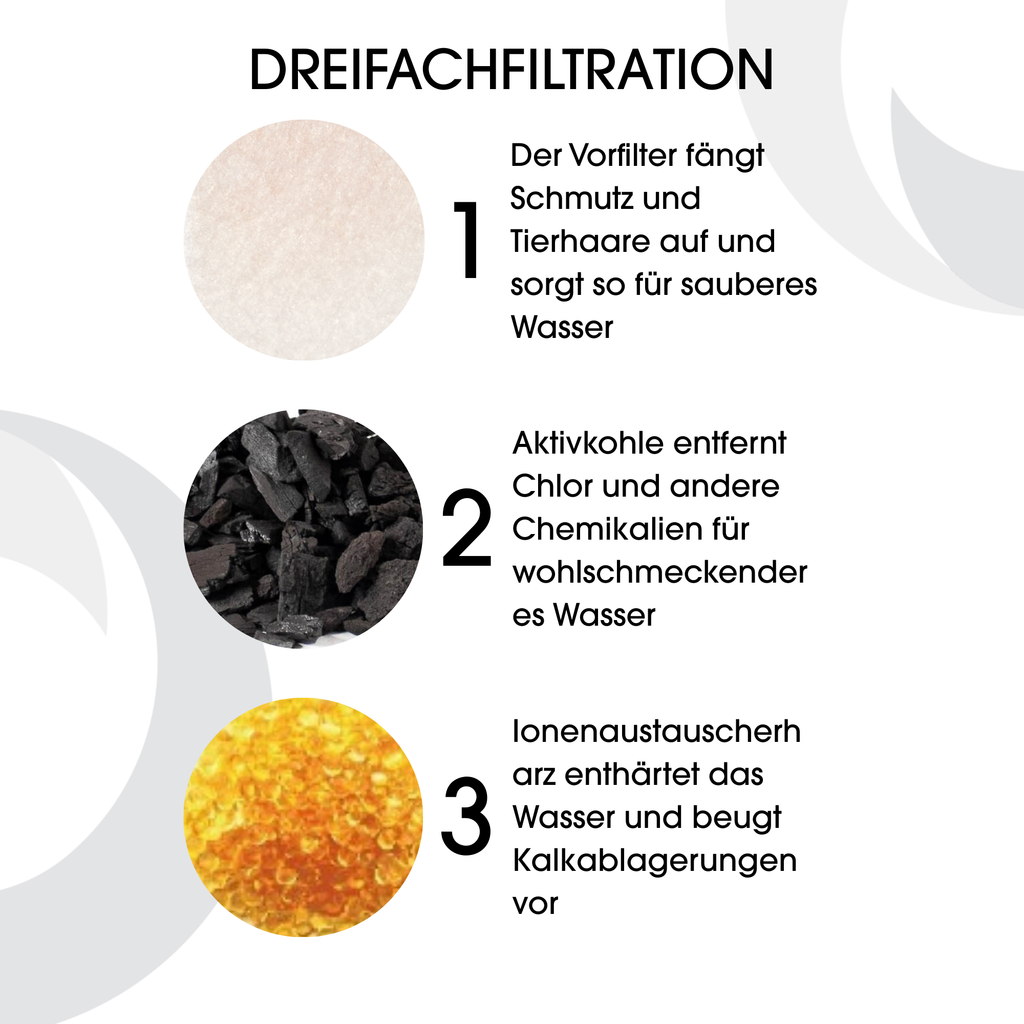 DREIFACHFILTRATION

1

Der Vorfilter fängt Schmutz und Tierhaare auf und sorgt so für sauberes Wasser

2

Aktivkohle entfernt Chlor und andere Chemikalien für wohlschmeckender es Wasser

3

Ionenaustauscherh arz enthärtet das Wasser und beugt Kalkablagerungen vor