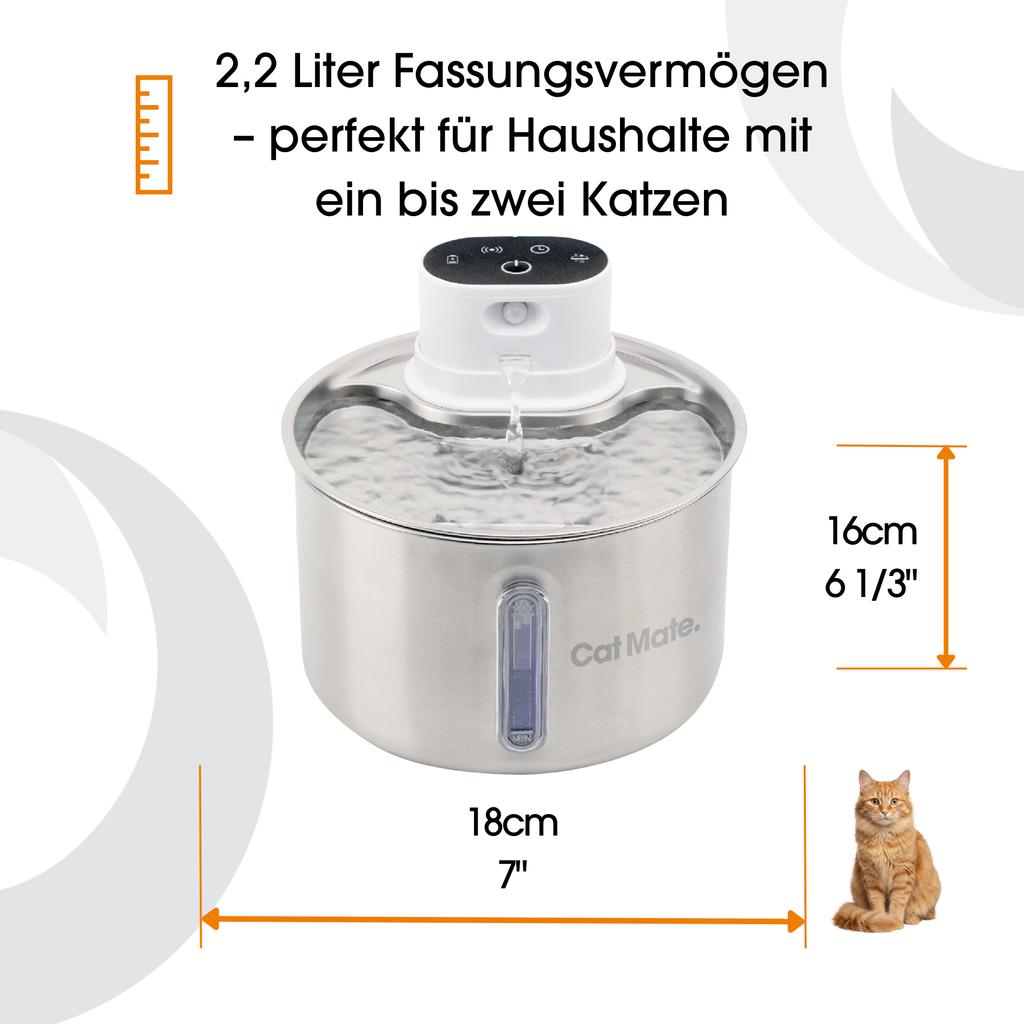 2,2 Liter Fassungsvermögen – perfekt für Haushalte mit ein bis zwei Katzen

Cat Mate.

16cm
6 1/3"

18cm
7"